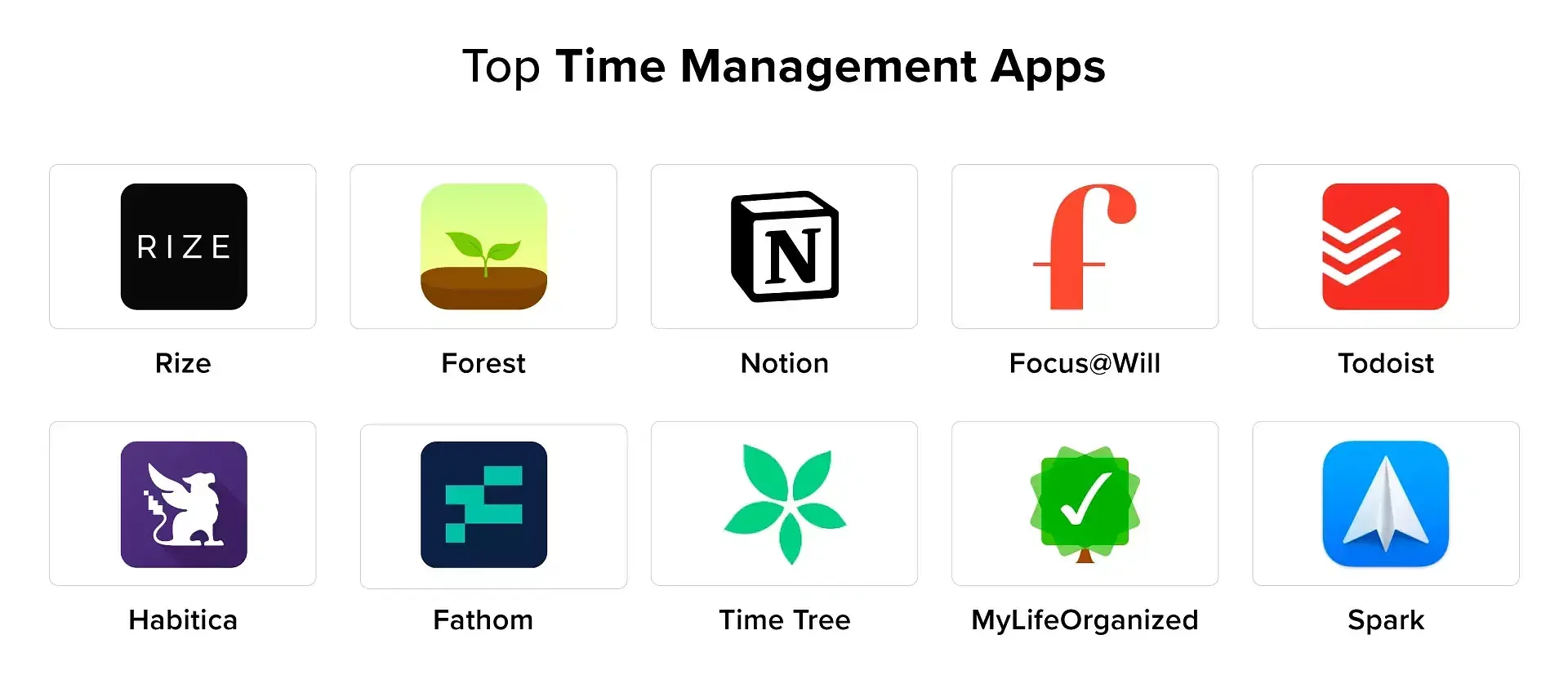 Top Time Management Apps

RIZE

Rize

Forest

N

Notion

f

Focus@Will

Todoist

Habitica

Fathom

Time Tree

MyLifeOrganized

Spark